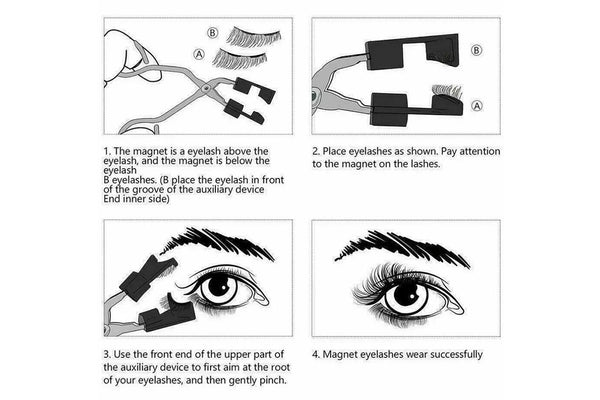 B

A

1. The magnet is a eyelash above the eyelash, and the magnet is below the eyelash
B eyelashes. (B place the eyelash in front of the groove of the auxiliary device End inner side)

B

A

2. Place eyelashes as shown. Pay attention to the magnet on the lashes.

3. Use the front end of the upper part of the auxiliary device to first aim at the root of your eyelashes, and then gently pinch.

4. Magnet eyelashes wear successfully