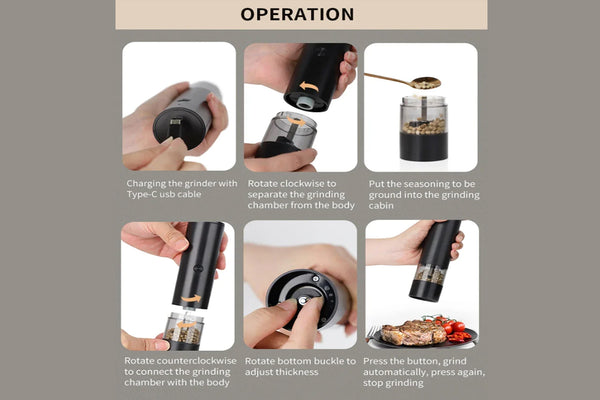 OPERATION

Charging the grinder with Type-C usb cable

Rotate clockwise to separate the grinding chamber from the body

Put the seasoning to be ground into the grinding cabin

Rotate counterclockwise to connect the grinding chamber with the body

Rotate bottom buckle to adjust thickness

Press the button, grind automatically, press again, stop grinding