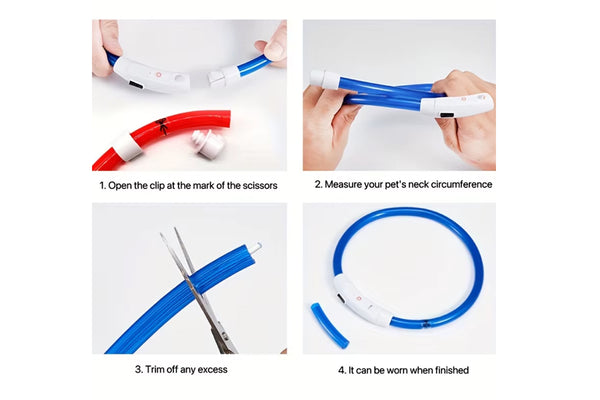 1. Open the clip at the mark of the scissors

2. Measure your pet's neck circumference

3. Trim off any excess

4. It can be worn when finished