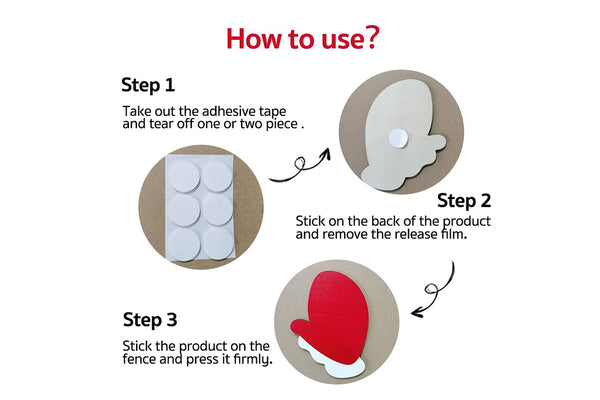 How to use?

Step 1

Take out the adhesive tape and tear off one or two piece .

Step 2

Stick on the back of the product and remove the release film.

Step 3

Stick the product on the fence and press it firmly.