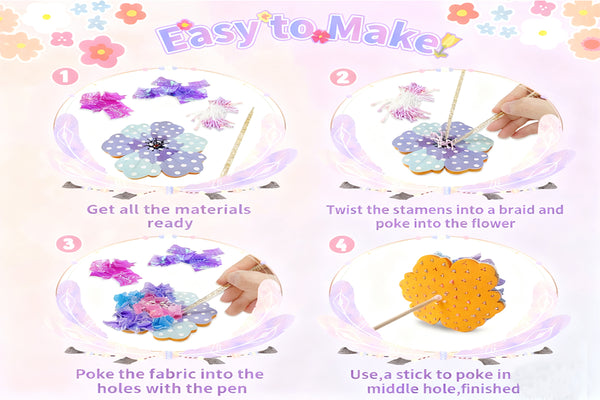 Easy to Make

1

Get all the materials ready

2

Twist the stamens into a braid and poke into the flower

3

Poke the fabric into the holes with the pen

4

Use,a stick to poke in middle hole,finished