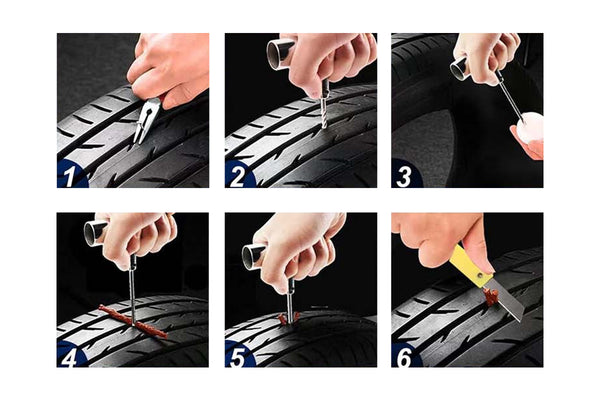 1
2
3
4
5
6